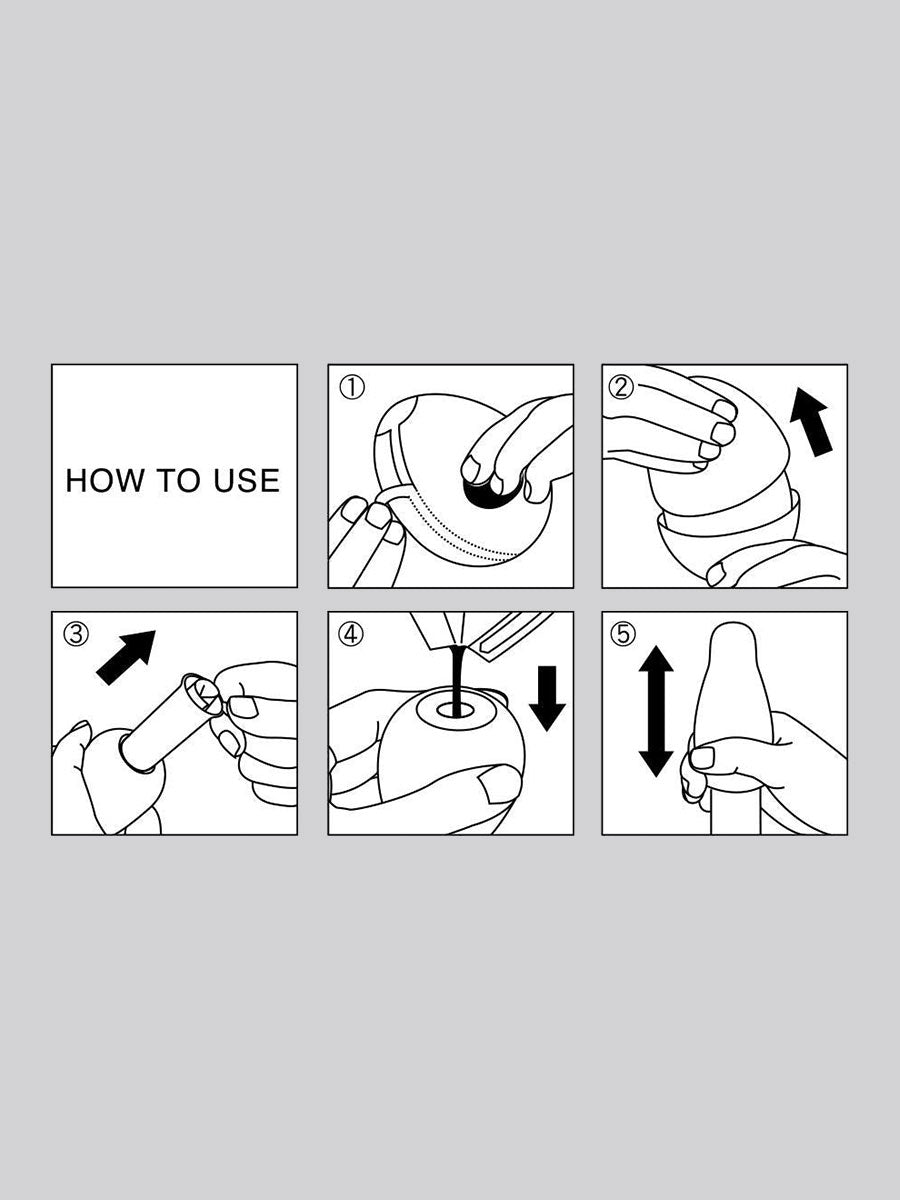 HOW TO USE

①

②

③

④

⑤